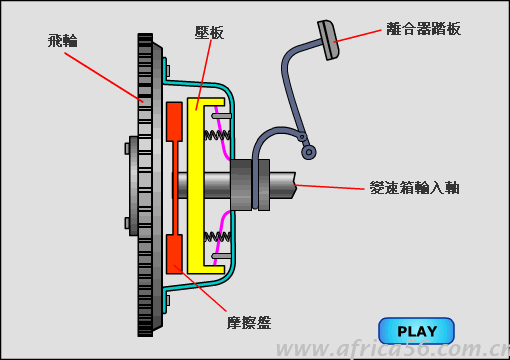 飛輪

壓板

離合器踏板

變速箱輸入軸

摩擦盤

PLAY

www.africa56.com.cn